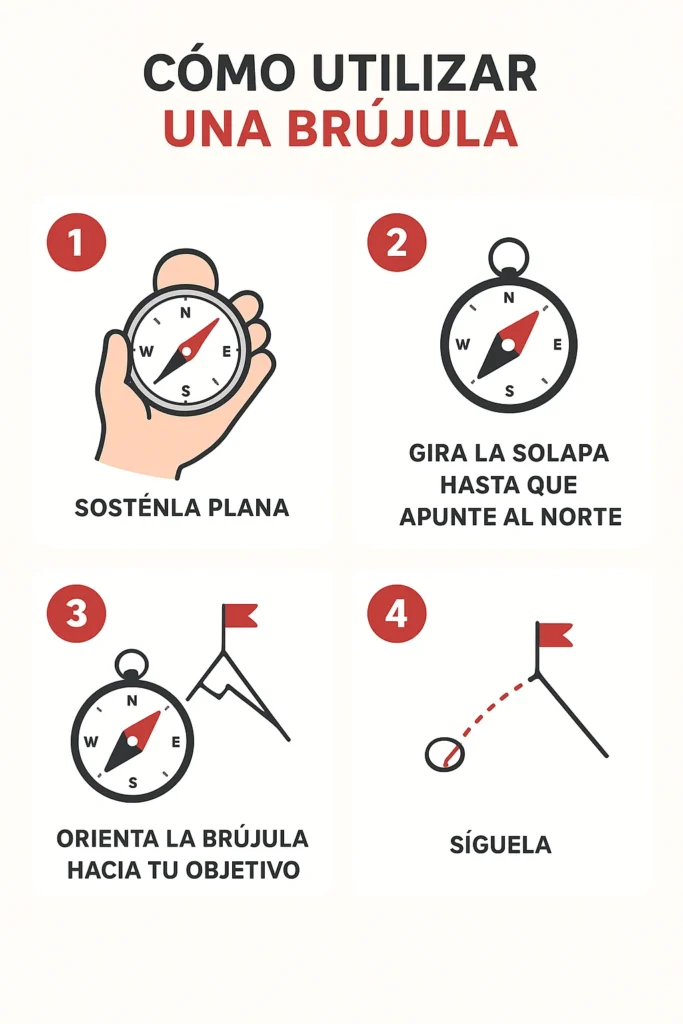 CÓMO UTILIZAR
UNA BRÚJULA

1

N
W
E
S

SOSTÉNLA PLANA

2

N
W
E
S

GIRA LA SOLAPA HASTA QUE APUNTE AL NORTE

3

N
W
E
S

ORIENTA LA BRÚJULA HACIA TU OBJETIVO

4

SÍGUELA